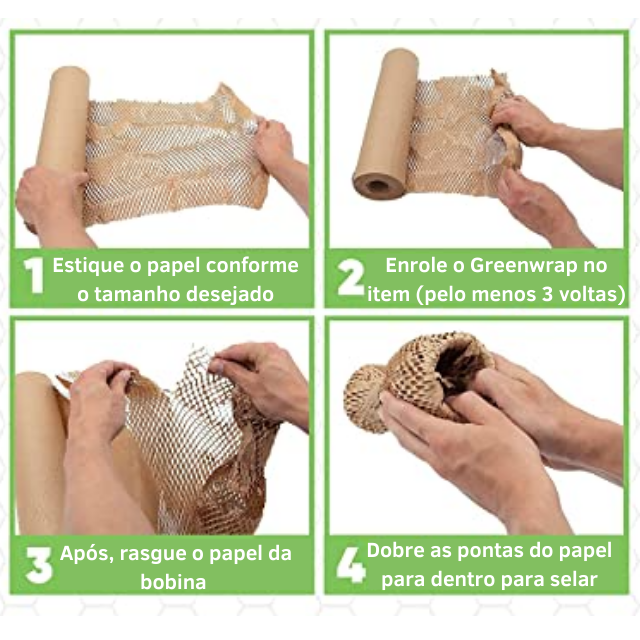 1 Estique o papel conforme o tamanho desejado

2 Enrole o Greenwrap no item (pelo menos 3 voltas)

3 Após, rasgue o papel da bobina

4 Dobre as pontas do papel para dentro para selar